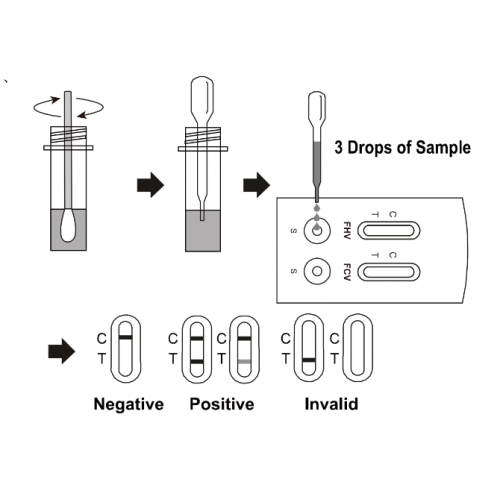 3 Drops of Sample

S
FHV
T C

S
FCV
T C

C
T
C
T
C
T
C
T
C
T

Negative
Positive
Invalid