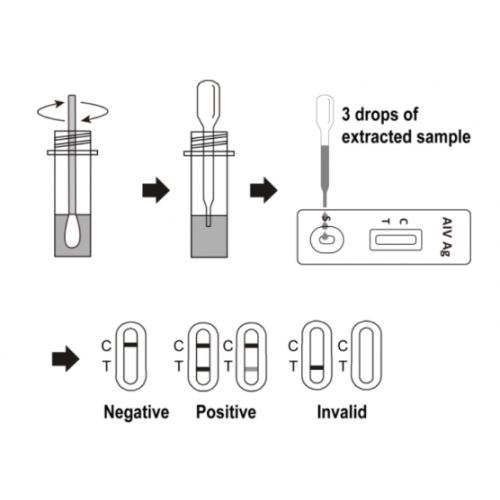 3 drops of extracted sample

S

C
T

AIV Ag

C
T

C
T

C
T

C
T

C
T

Negative

Positive

Invalid